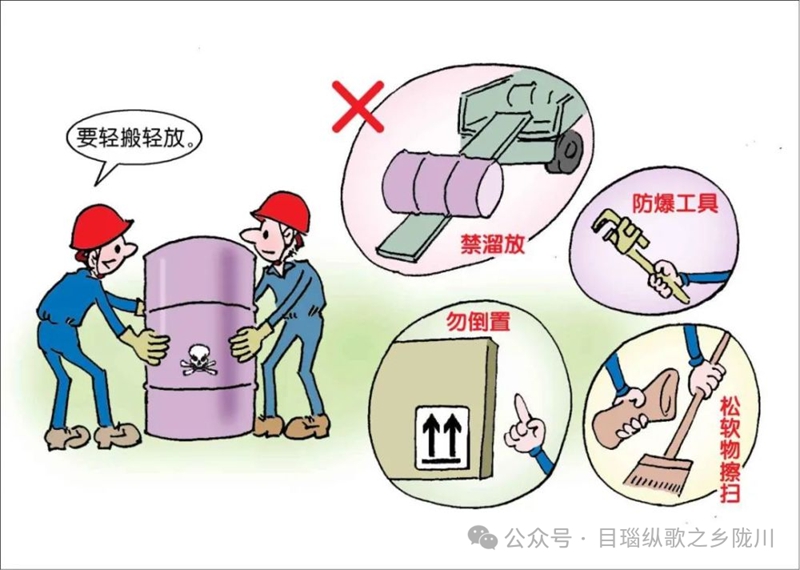 要轻搬轻放。

禁溜放

防爆工具

勿倒置

松软物擦扫

公众号 · 目瑙纵歌之乡陇川